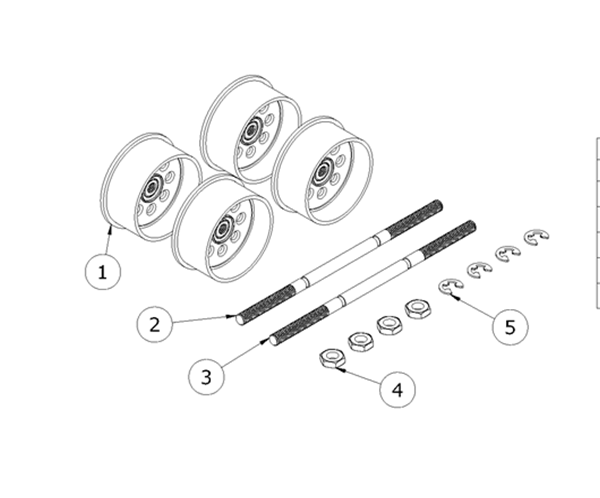 1

2

3

4

5